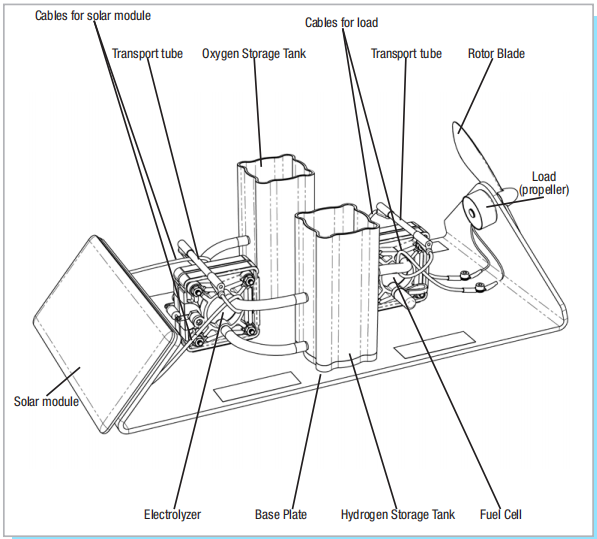 Cables for solar module

Cables for load

Transport tube

Oxygen Storage Tank

Transport tube

Rotor Blade

Load (propeller)

Solar module

Electrolyzer

Base Plate

Hydrogen Storage Tank

Fuel Cell