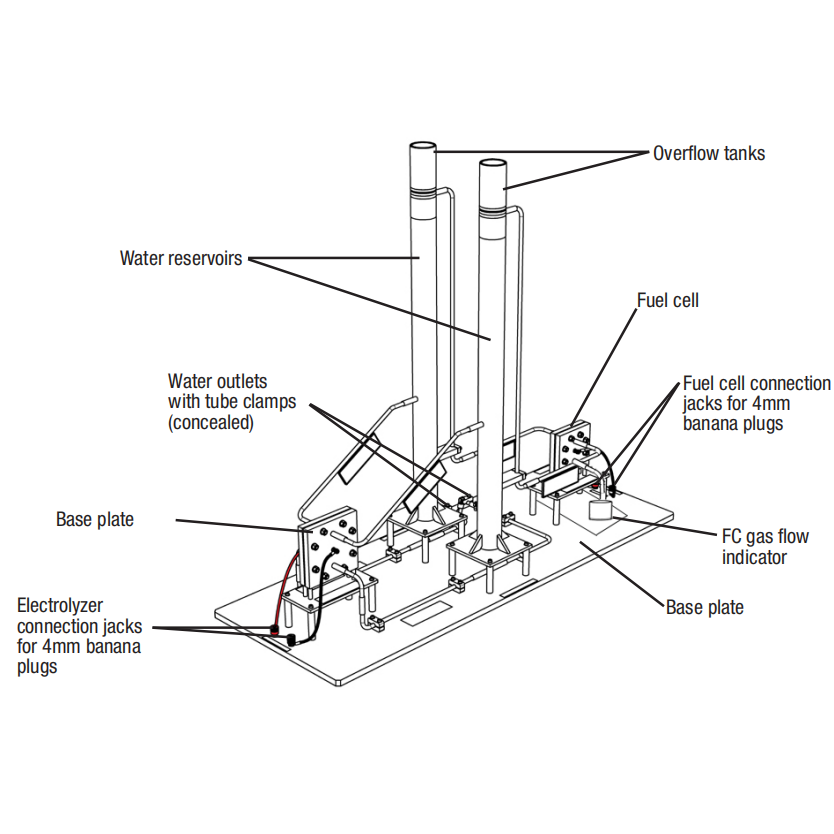 Overflow tanks

Water reservoirs

Fuel cell

Water outlets with tube clamps (concealed)

Fuel cell connection jacks for 4mm banana plugs

Base plate

FC gas flow indicator

Base plate

Electrolyzer connection jacks for 4mm banana plugs